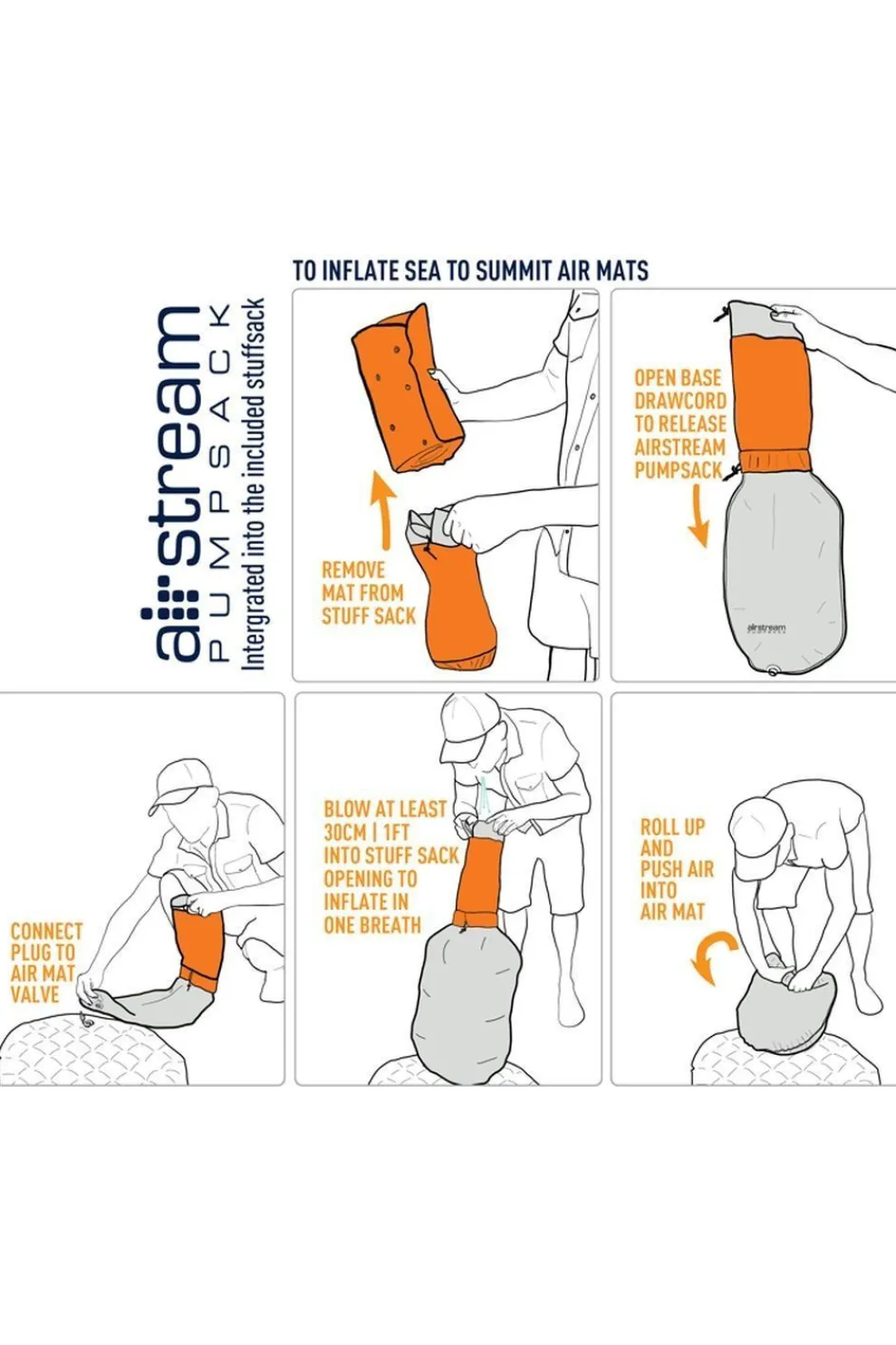 airstream
PUMPSACK
Intergrated into the included stuffsack

TO INFLATE SEA TO SUMMIT AIR MATS

REMOVE MAT FROM STUFF SACK

OPEN BASE DRAWCORD TO RELEASE AIRSTREAM PUMPSACK

airstream

CONNECT PLUG TO AIR MAT VALVE

BLOW AT LEAST 30CM | 1FT INTO STUFF SACK OPENING TO INFLATE IN ONE BREATH

ROLL UP AND PUSH AIR INTO AIR MAT